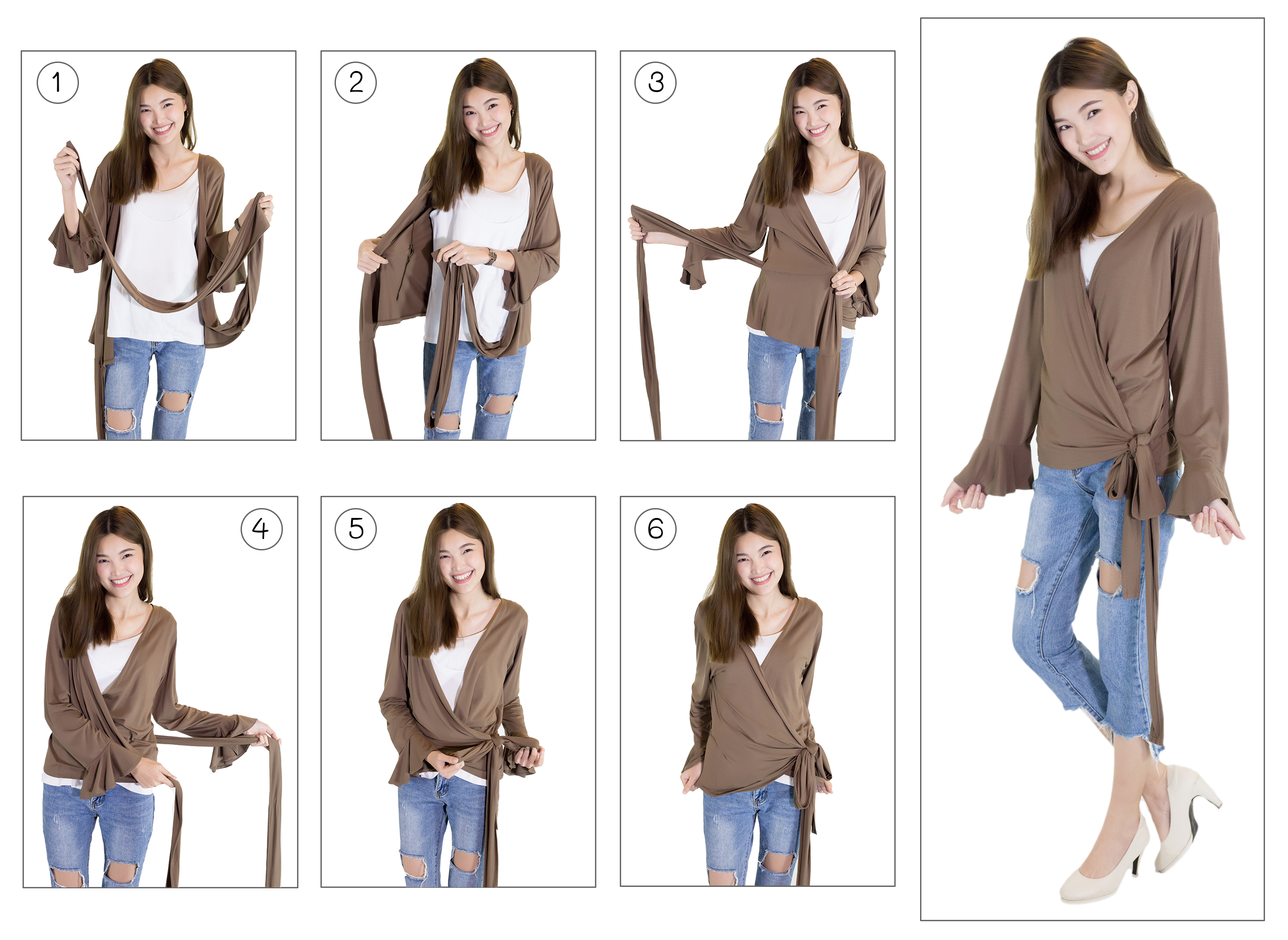 1

2

3

4

5

6